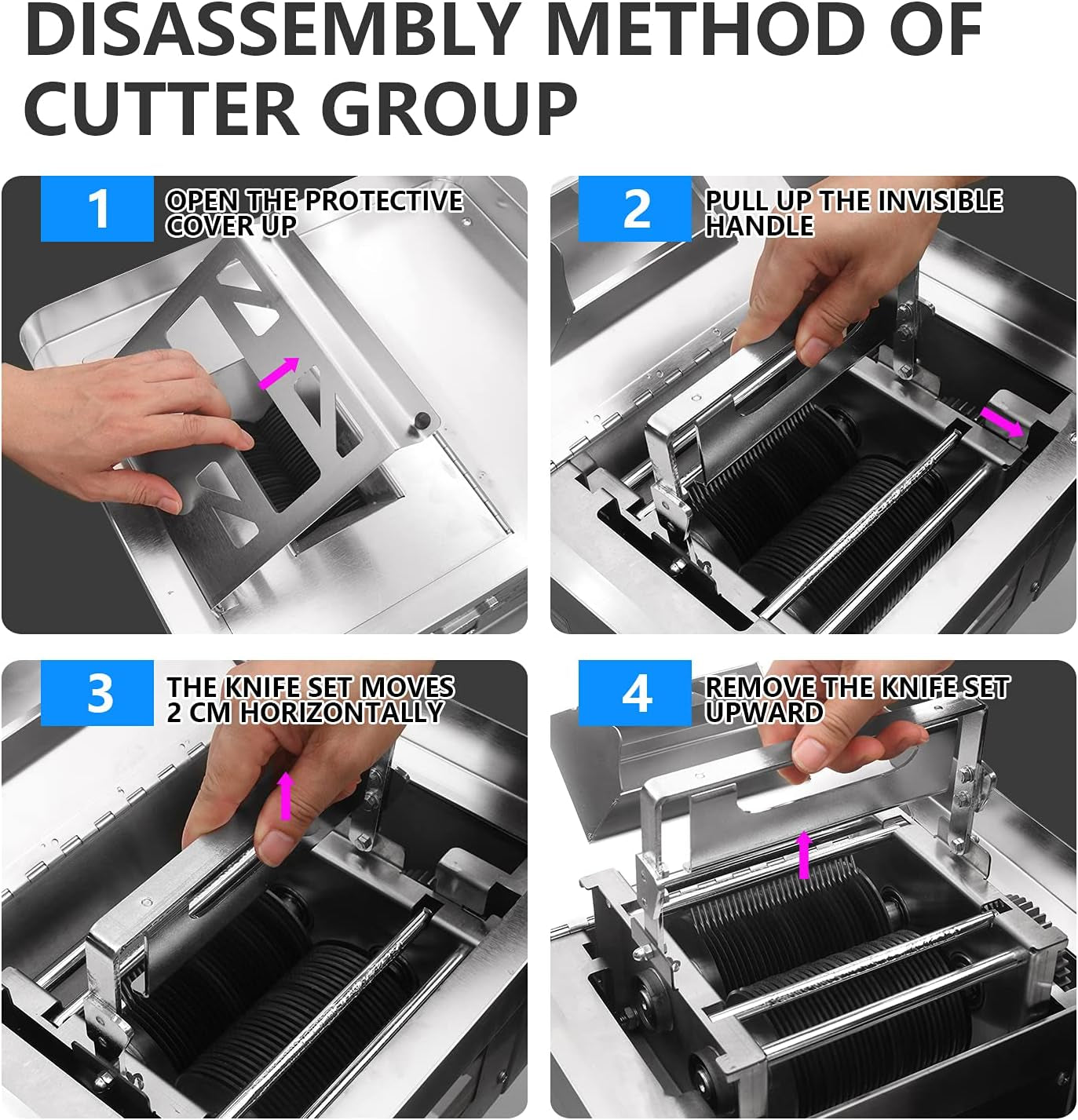 DISASSEMBLY METHOD OF CUTTER GROUP

1
OPEN THE PROTECTIVE COVER UP

2
PULL UP THE INVISIBLE HANDLE

3
THE KNIFE SET MOVES 2 CM HORIZONTALLY

4
REMOVE THE KNIFE SET UPWARD