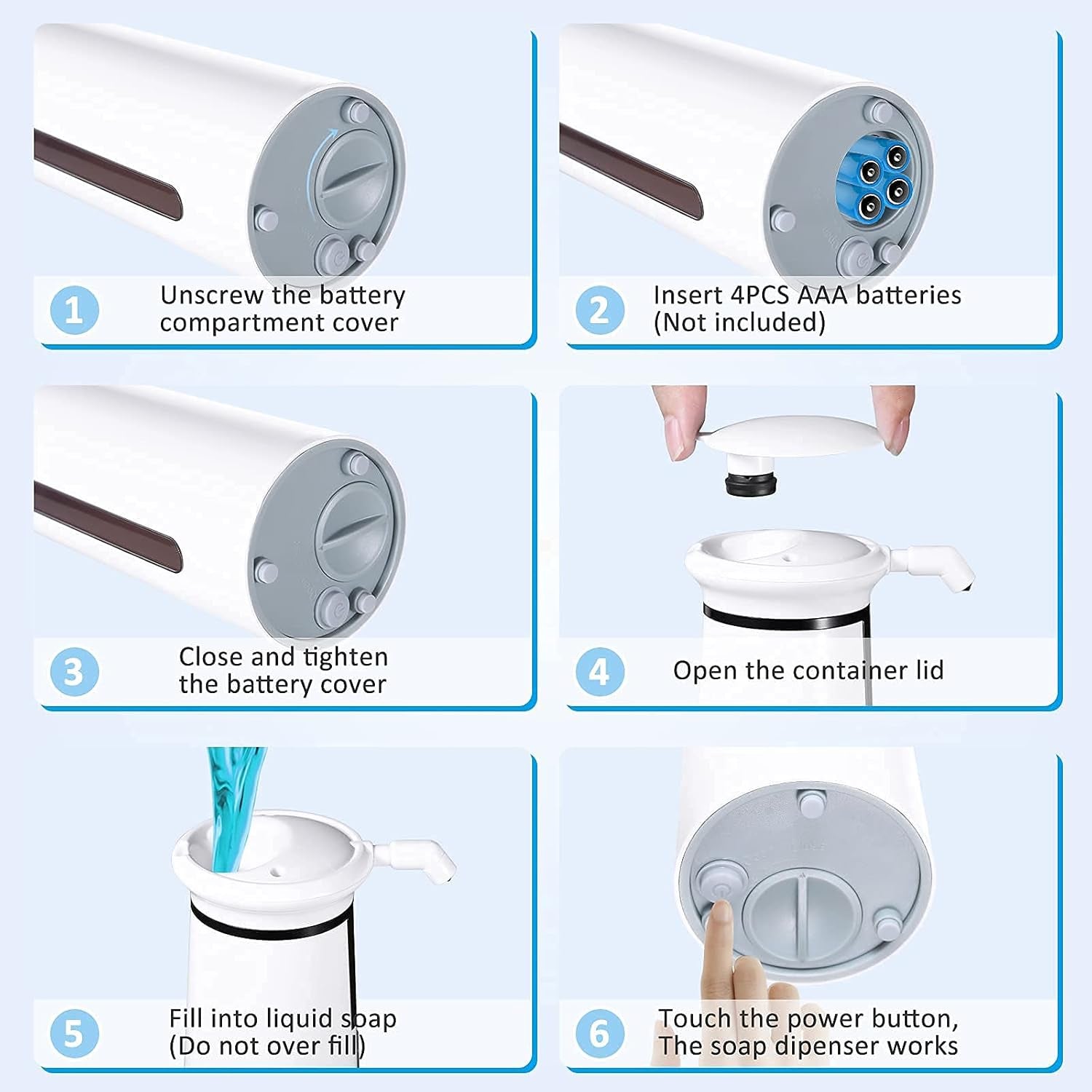 1 Unscrew the battery compartment cover

2 Insert 4PCS AAA batteries (Not included)

3 Close and tighten the battery cover

4 Open the container lid

5 Fill into liquid soap (Do not over fill)

6 Touch the power button, The soap dipenser works